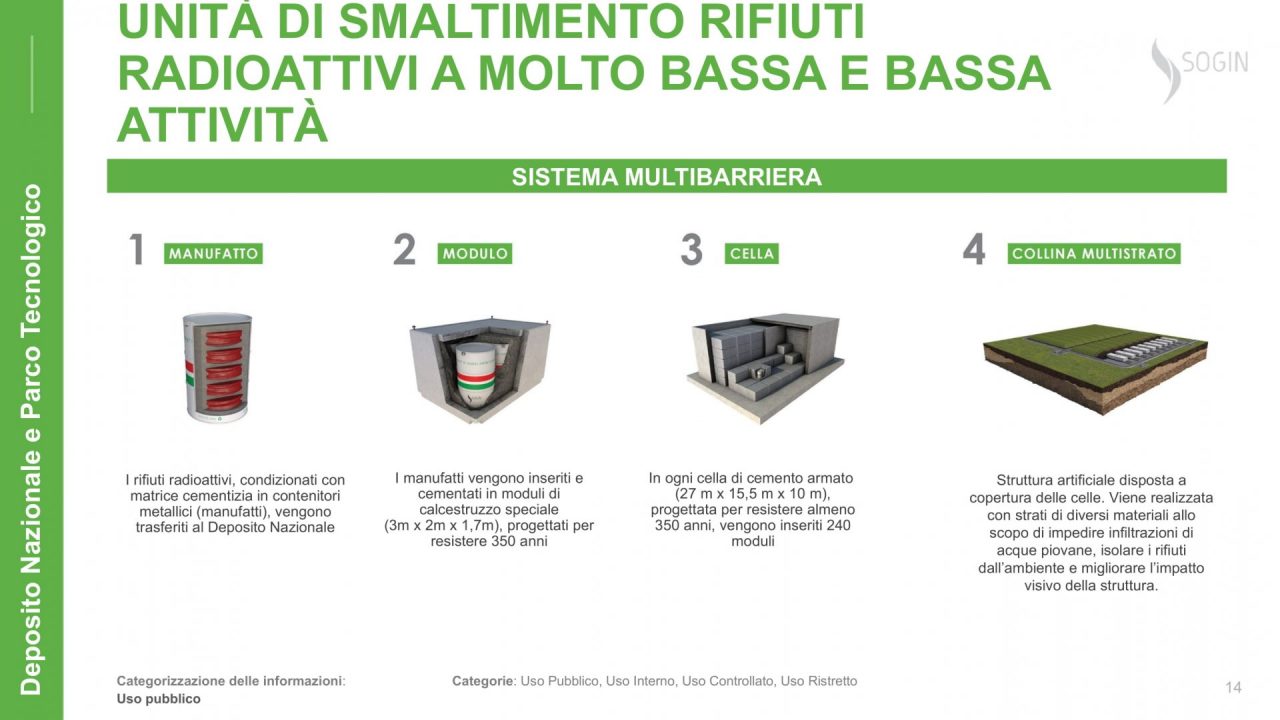 Deposito Nazionale e Parco Tecnologico

UNITÀ DI SMALTIMENTO RIFIUTI RADIOATTIVI A MOLTO BASSA E BASSA ATTIVITÀ

SOGIN

SISTEMA MULTIBARRIERA

1 MANUFATTO

I rifiuti radioattivi, condizionati con matrice cementizia in contenitori metallici (manufatti), vengono trasferiti al Deposito Nazionale

2 MODULO

I manufatti vengono inseriti e cementati in moduli di calcestruzzo speciale (3m x 2m x 1,7m), progettati per resistere 350 anni

3 CELLA

In ogni cella di cemento armato (27 m x 15,5 m x 10 m), progettata per resistere almeno 350 anni, vengono inseriti 240 moduli

4 COLLINA MULTISTRATO

Struttura artificiale disposta a copertura delle celle. Viene realizzata con strati di diversi materiali allo scopo di impedire infiltrazioni di acque piovane, isolare i rifiuti dall'ambiente e migliorare l'impatto visivo della struttura.

Categorizzazione delle informazioni: Uso pubblico

Categorie: Uso Pubblico, Uso Interno, Uso Controllato, Uso Ristretto

14